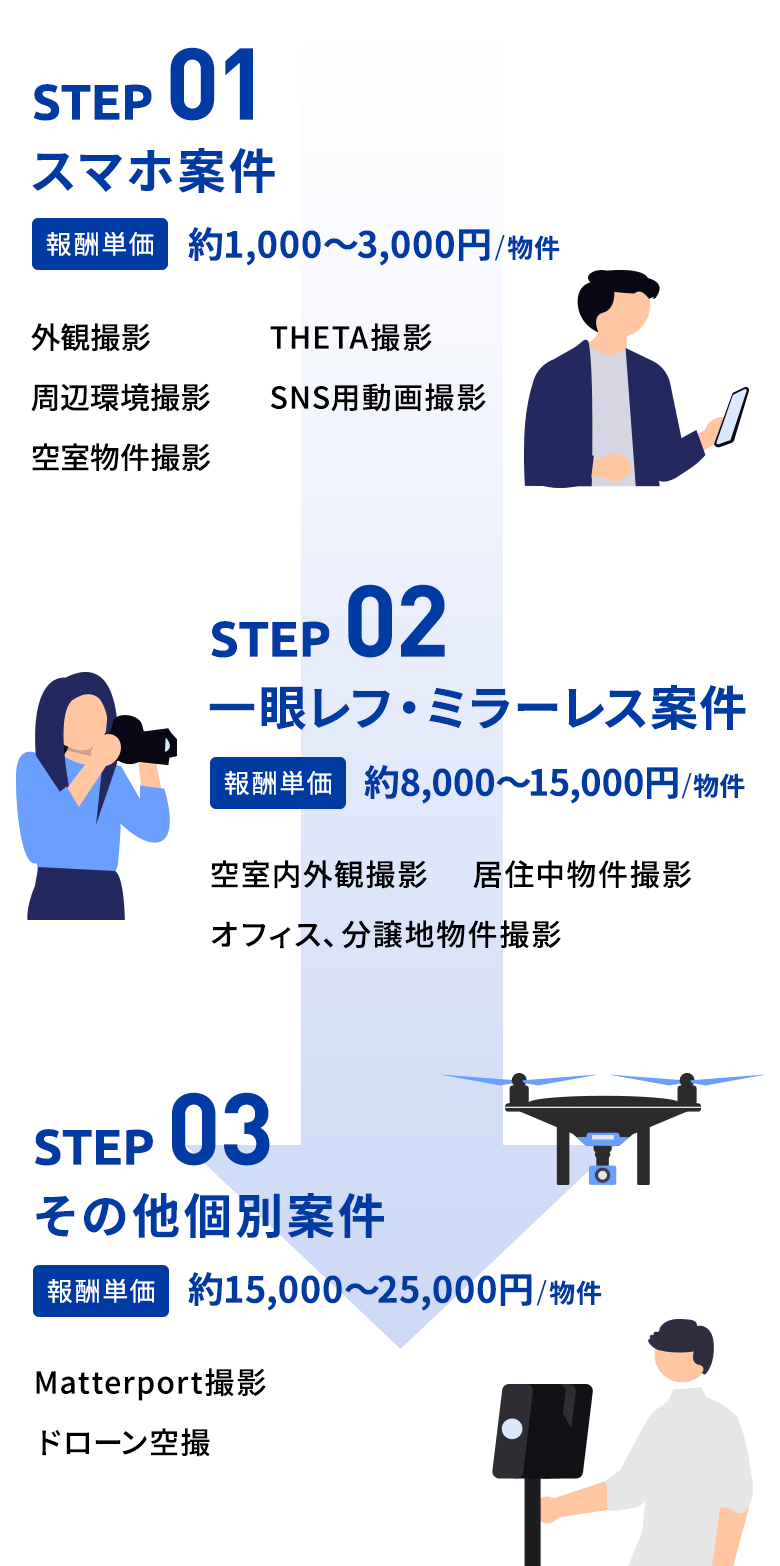 STEP 01
スマホ案件

報酬単価 約1,000〜3,000円/物件

外観撮影
周辺環境撮影
空室物件撮影

THETA撮影
SNS用動画撮影

STEP 02
一眼レフ・ミラーレス案件

報酬単価 約8,000〜15,000円/物件

空室内外観撮影
居住中物件撮影
オフィス、分譲地物件撮影

STEP 03
その他個別案件

報酬単価 約15,000〜25,000円/物件

Matterport撮影
ドローン空撮